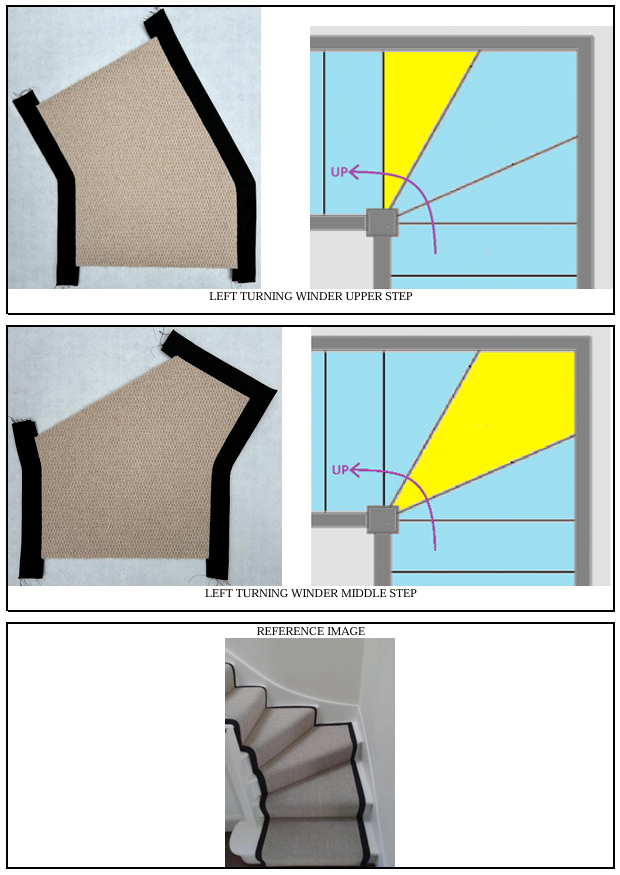 UP

LEFT TURNING WINDER UPPER STEP

UP

LEFT TURNING WINDER MIDDLE STEP

REFERENCE IMAGE